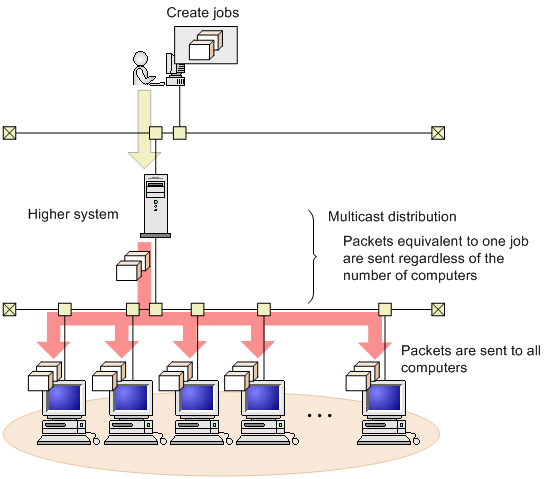 Create jobs

Higher system

Multicast distribution

Packets equivalent to one job are sent regardless of the number of computers

Packets are sent to all computers

...