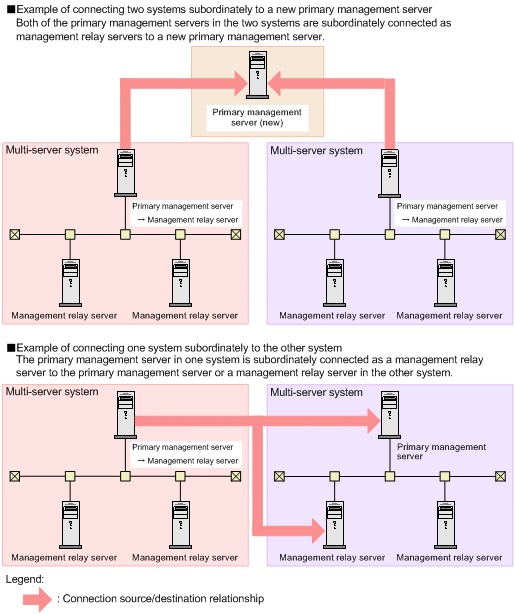 ■Example of connecting two systems subordinately to a new primary management server
Both of the primary management servers in the two systems are subordinately connected as management relay servers to a new primary management server.

Primary management server (new)

Multi-server system

Primary management server
→ Management relay server

Management relay server
Management relay server

Multi-server system

Primary management server
→ Management relay server

Management relay server
Management relay server

■Example of connecting one system subordinately to the other system
The primary management server in one system is subordinately connected as a management relay server to the primary management server or a management relay server in the other system.

Multi-server system

Primary management server
→ Management relay server

Management relay server
Management relay server

Multi-server system

Primary management server

Management relay server
Management relay server

Legend:
: Connection source/destination relationship