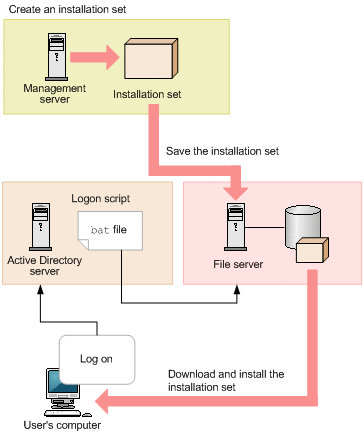 Create an installation set

Management server

Installation set

Save the installation set

Logon script

bat file

Active Directory server

File server

Log on

Download and install the installation set

User's computer