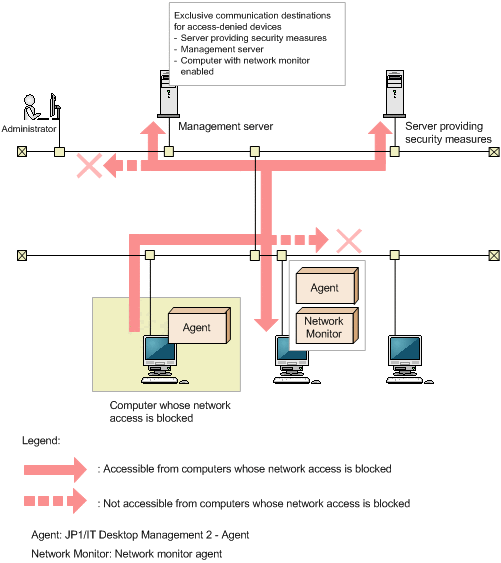 Exclusive communication destinations for access-denied devices
- Server providing security measures
- Management server
- Computer with network monitor enabled

Administrator

Management server

Server providing security measures

Agent

Agent

Network Monitor

Computer whose network access is blocked

Legend:

: Accessible from computers whose network access is blocked

: Not accessible from computers whose network access is blocked

Agent: JP1/IT Desktop Management 2 - Agent

Network Monitor: Network monitor agent