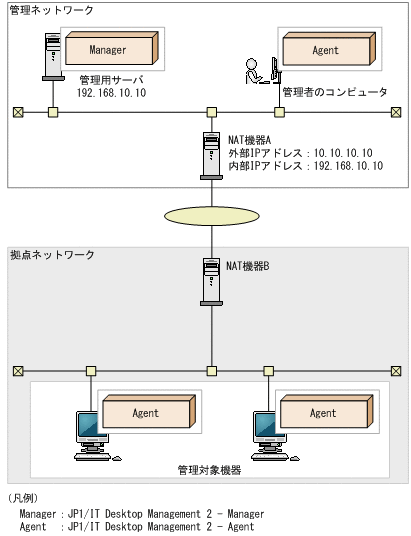 管理ネットワーク

Manager

管理用サーバ
192.168.10.10

Agent

管理者のコンピュータ

NAT機器A
外部IPアドレス：10.10.10.10
内部IPアドレス：192.168.10.10

拠点ネットワーク

NAT機器B

Agent

Agent

管理対象機器

（凡例）
Manager：JP1/IT Desktop Management 2 - Manager
Agent　：JP1/IT Desktop Management 2 - Agent