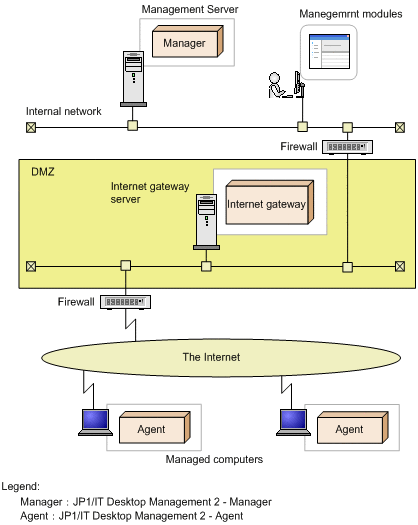 Management Server

Manager

Manegemrnt modules

Internal network

Firewall

DMZ

Internet gateway server

Internet gateway

Firewall

The Internet

Agent

Agent

Managed computers

Legend:
Manager : JP1/IT Desktop Management 2 - Manager
Agent : JP1/IT Desktop Management 2 - Agent