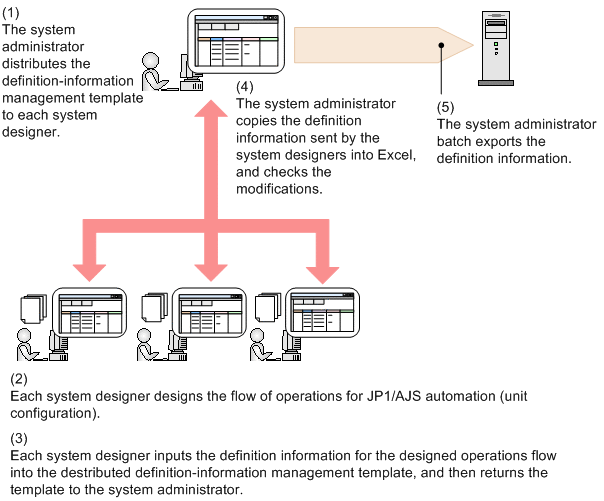 (1)
The system administrator distributes the definition-information management template to each system designer.

(4)
The system administrator copies the definition information sent by the system designers into Excel, and checks the modifications.

(5)
The system administrator batch exports the definition information.

(2)
Each system designer designs the flow of operations for JP1/AJS automation (unit configuration).

(3)
Each system designer inputs the definition information for the designed operations flow into the destributed definition-information management template, and then returns the template to the system administrator.