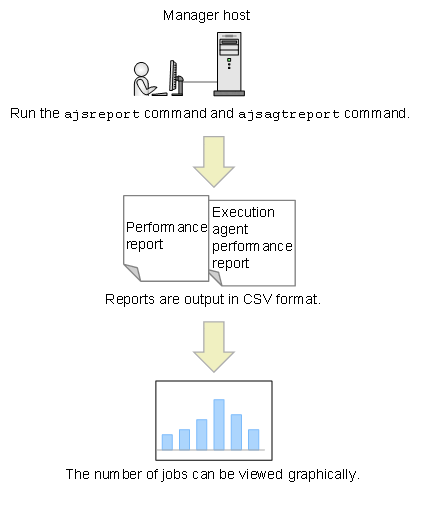 Manager host

Run the ajsreport command and ajsagtreport command.

Performance report

Execution agent performance report

Reports are output in CSV format.

The number of jobs can be viewed graphically.