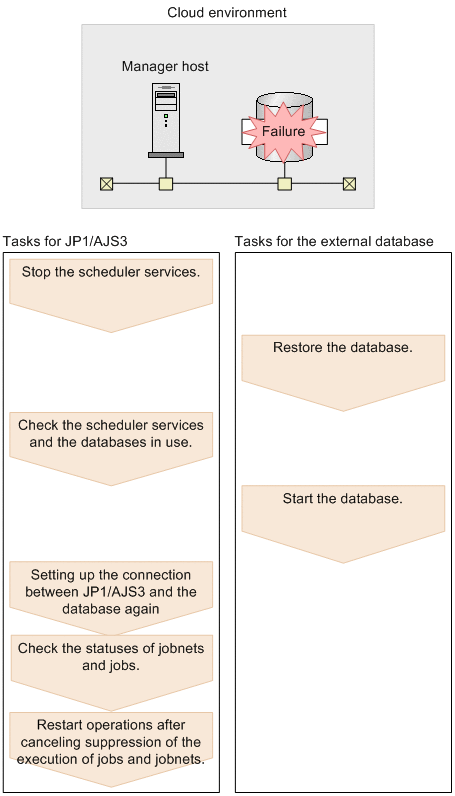 Cloud environment

Manager host

Failure

Tasks for JP1/AJS3

Stop the scheduler services.

Check the scheduler services and the databases in use.

Setting up the connection between JP1/AJS3 and the database again

Check the statuses of jobnets and jobs.

Restart operations after canceling suppression of the execution of jobs and jobnets.

Tasks for the external database

Restore the database.

Start the database.