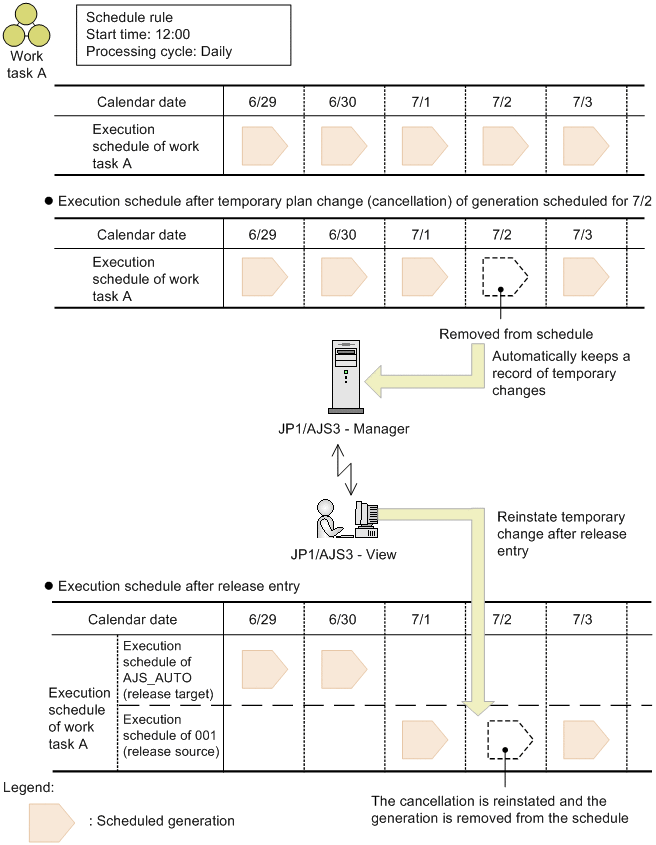 Work task A

Schedule rule
Start time: 12:00
Processing cycle: Daily

| Calendar date | 6/29 | 6/30 | 7/1 | 7/2 | 7/3 |
|---|---|---|---|---|---|
| Execution schedule of work task A | | | | | |

● Execution schedule after temporary plan change (cancellation) of generation scheduled for 7/2

| Calendar date | 6/29 | 6/30 | 7/1 | 7/2 | 7/3 |
|---|---|---|---|---|---|
| Execution schedule of work task A | | | | | |

Removed from schedule

Automatically keeps a record of temporary changes

JP1/AJS3 - Manager

JP1/AJS3 - View

Reinstate temporary change after release entry

● Execution schedule after release entry

| Calendar date | | 6/29 | 6/30 | 7/1 | 7/2 | 7/3 |
|---|---|---|---|---|---|---|
| Execution schedule of work task A | Execution schedule of AJS_AUTO (release target) | | | | | |
| | Execution schedule of 001 (release source) | | | | | |

Legend:
: Scheduled generation

The cancellation is reinstated and the generation is removed from the schedule