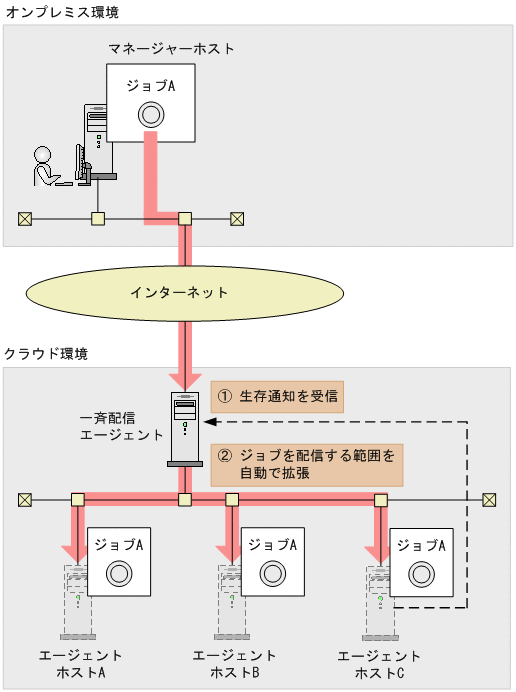 オンプレミス環境

マネージャーホスト

ジョブA

インターネット

クラウド環境

① 生存通知を受信

一斉配信
エージェント

② ジョブを配信する範囲を自動で拡張

ジョブA

ジョブA

ジョブA

エージェント
ホストA

エージェント
ホストB

エージェント
ホストC