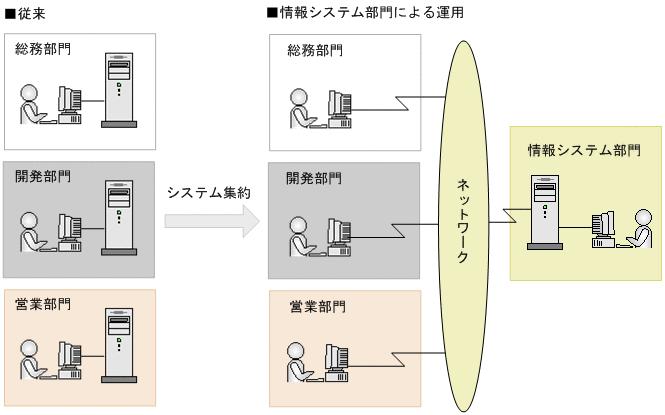 ■従来

総務部門

開発部門

営業部門

システム集約

■情報システム部門による運用

総務部門

開発部門

営業部門

ネットワーク

情報システム部門