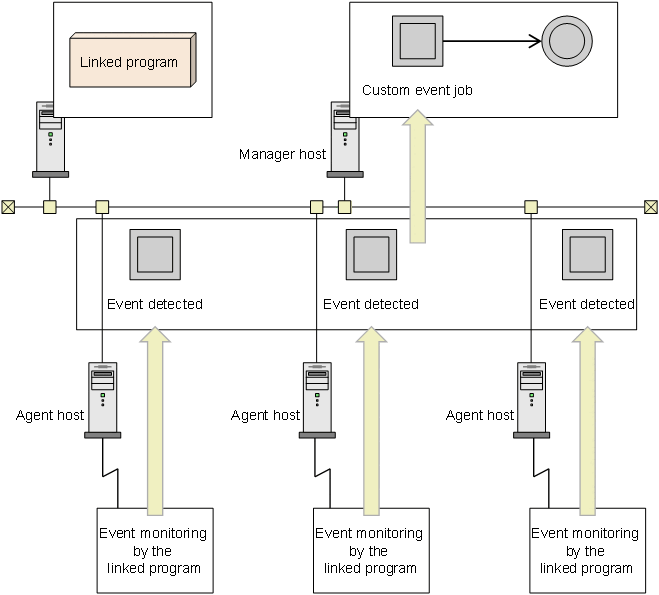 Linked program

Custom event job

Manager host

Event detected

Event detected

Event detected

Agent host

Agent host

Agent host

Event monitoring by the linked program

Event monitoring by the linked program

Event monitoring by the linked program