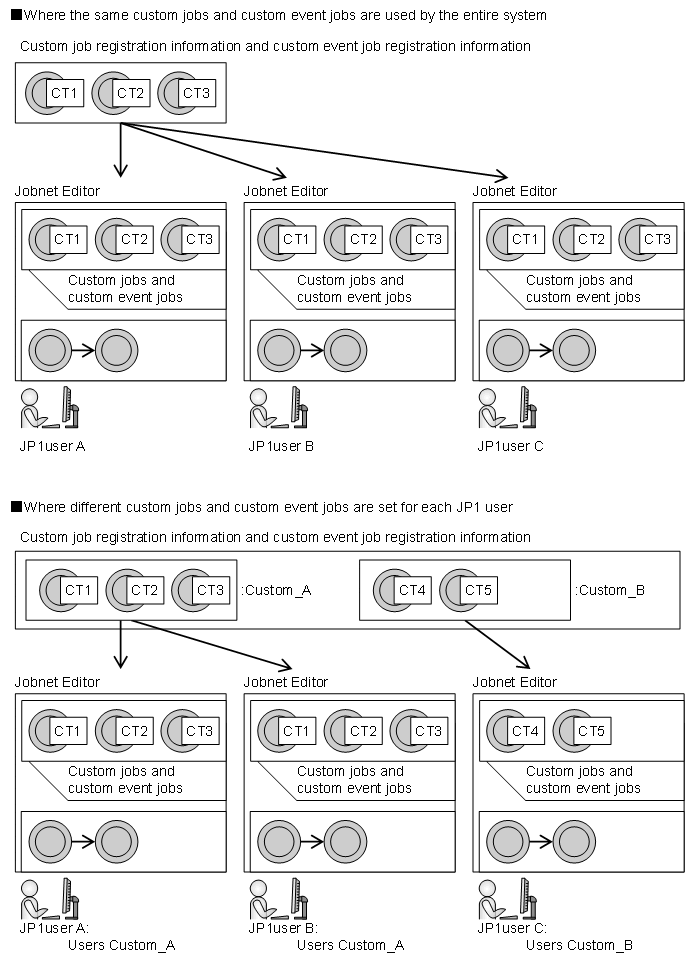 ■Where the same custom jobs and custom event jobs are used by the entire system

Custom job registration information and custom event job registration information

CT1 CT2 CT3

Jobnet Editor

CT1 CT2 CT3

Custom jobs and custom event jobs

JP1user A

Jobnet Editor

CT1 CT2 CT3

Custom jobs and custom event jobs

JP1user B

Jobnet Editor

CT1 CT2 CT3

Custom jobs and custom event jobs

JP1user C

■Where different custom jobs and custom event jobs are set for each JP1 user

Custom job registration information and custom event job registration information

CT1 CT2 CT3 :Custom_A

CT4 CT5 :Custom_B

Jobnet Editor

CT1 CT2 CT3

Custom jobs and custom event jobs

JP1user A: Users Custom_A

Jobnet Editor

CT1 CT2 CT3

Custom jobs and custom event jobs

JP1user B: Users Custom_A

Jobnet Editor

CT4 CT5

Custom jobs and custom event jobs

JP1user C: Users Custom_B