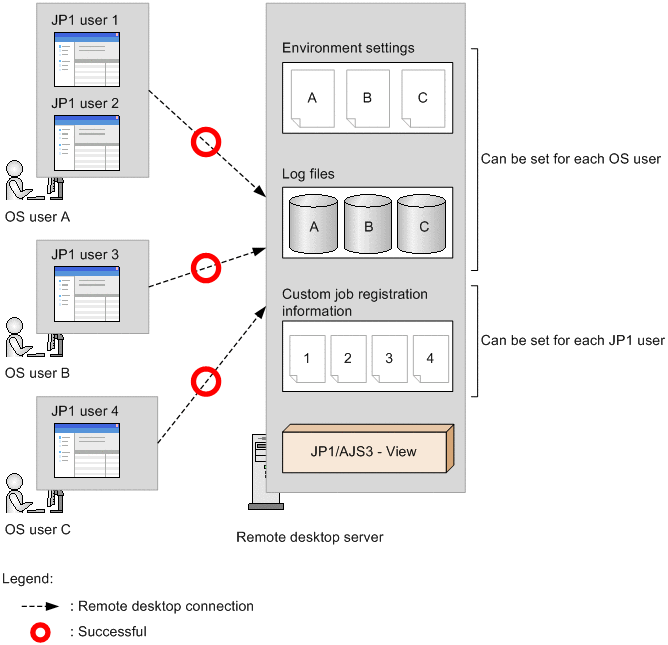 JP1 user 1

JP1 user 2

OS user A

JP1 user 3

OS user B

JP1 user 4

OS user C

Environment settings

A B C

Log files

A B C

Custom job registration information

1 2 3 4

JP1/AJS3 - View

Remote desktop server

Can be set for each OS user

Can be set for each JP1 user

Legend:

: Remote desktop connection

: Successful