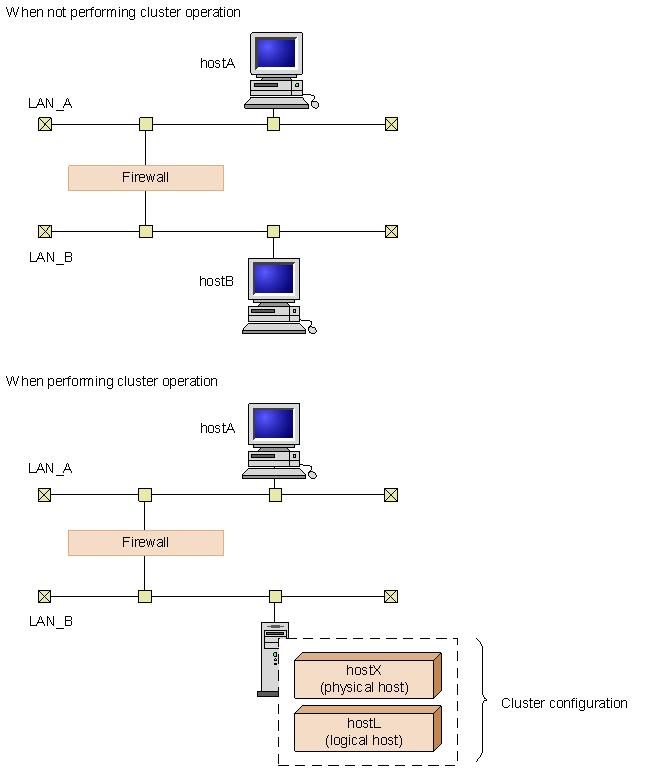 When not performing cluster operation

hostA

LAN_A

Firewall

LAN_B

hostB

When performing cluster operation

hostA

LAN_A

Firewall

LAN_B

hostX
(physical host)

hostL
(logical host)

Cluster configuration