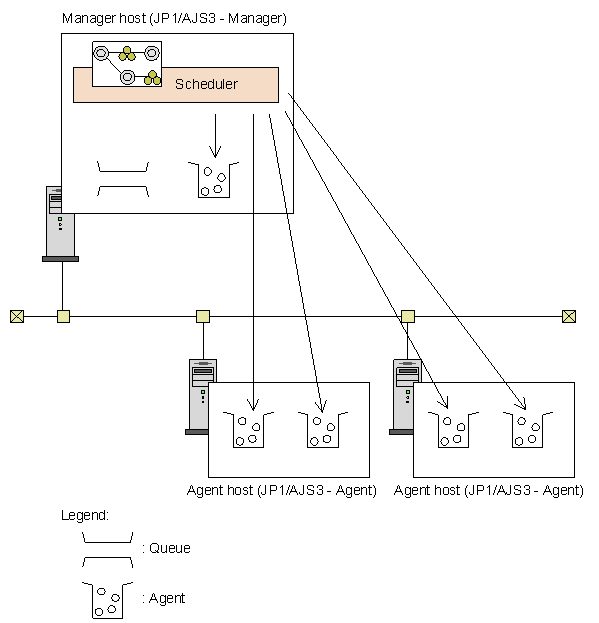 Manager host (JP1/AJS3 - Manager)

Scheduler

Agent host (JP1/AJS3 - Agent)

Agent host (JP1/AJS3 - Agent)

Legend:

: Queue

: Agent