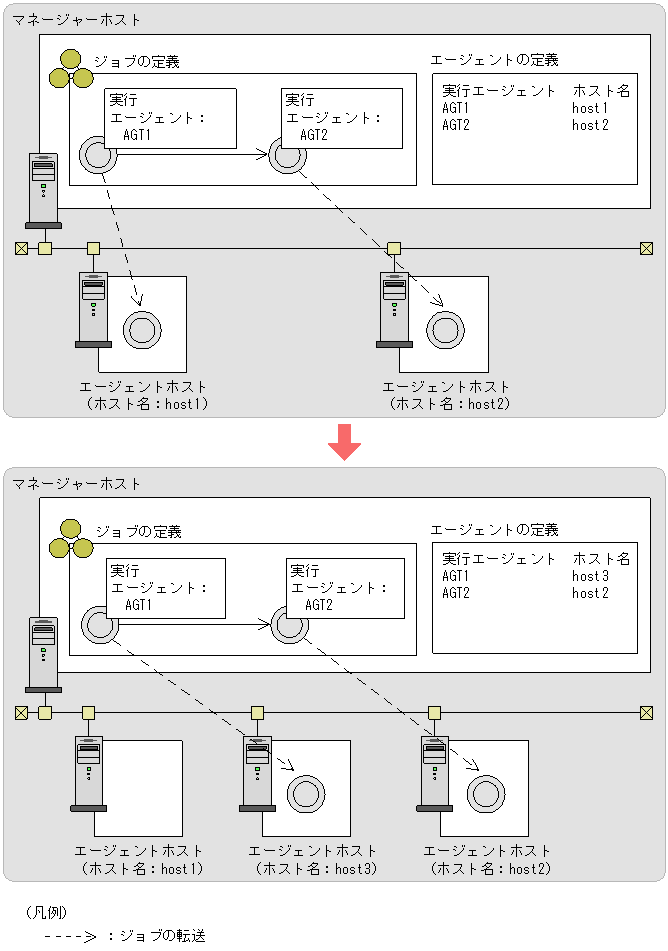 マネージャーホスト

ジョブの定義

実行
エージェント：
AGT1

実行
エージェント：
AGT2

エージェントの定義

| 実行エージェント | ホスト名 |
|---|---|
| AGT1 | host1 |
| AGT2 | host2 |

エージェントホスト
（ホスト名：host1）

エージェントホスト
（ホスト名：host2）

マネージャーホスト

ジョブの定義

実行
エージェント：
AGT1

実行
エージェント：
AGT2

エージェントの定義

| 実行エージェント | ホスト名 |
|---|---|
| AGT1 | host3 |
| AGT2 | host2 |

エージェントホスト
（ホスト名：host1）

エージェントホスト
（ホスト名：host3）

エージェントホスト
（ホスト名：host2）

（凡例）
----＞ ：ジョブの転送