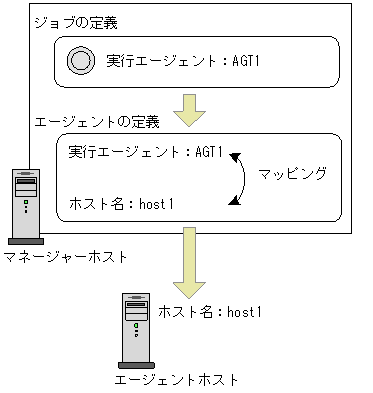 ジョブの定義

実行エージェント：AGT1

エージェントの定義

実行エージェント：AGT1

マッピング

ホスト名：host1

マネージャーホスト

ホスト名：host1

エージェントホスト