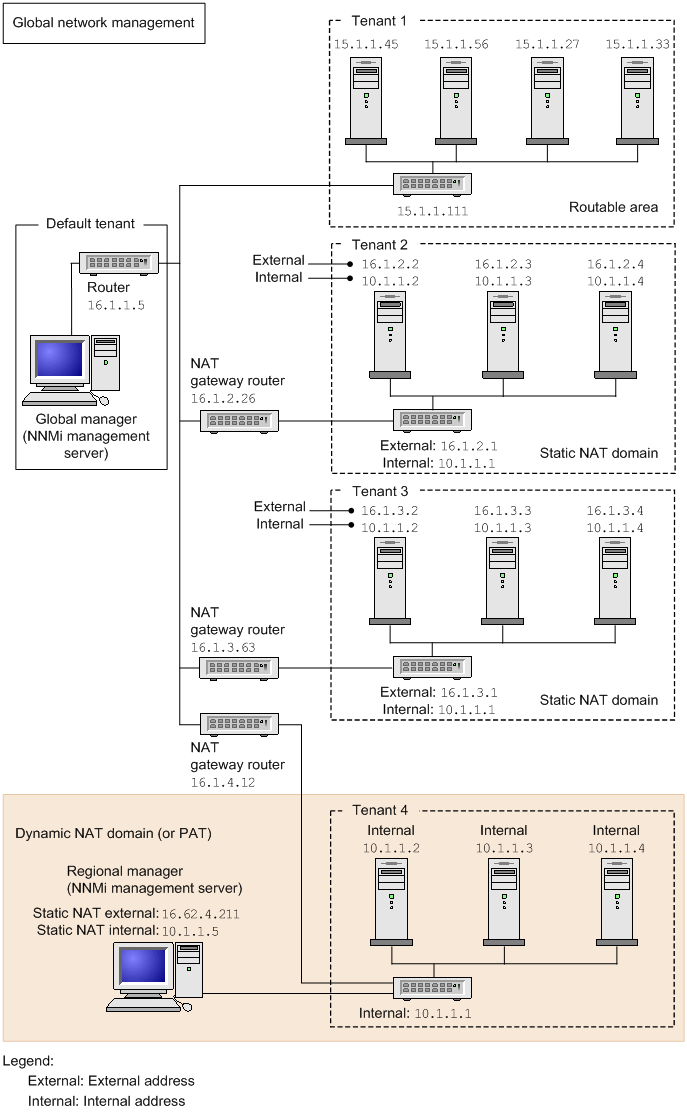 Global network management

Tenant 1
15.1.1.45
15.1.1.56
15.1.1.27
15.1.1.33
15.1.1.111
Routable area

Default tenant
Router
16.1.1.5
Global manager (NNMi management server)

Tenant 2
External
Internal
16.1.2.2
10.1.1.2
16.1.2.3
10.1.1.3
16.1.2.4
10.1.1.4
NAT gateway router
16.1.2.26
External: 16.1.2.1
Internal: 10.1.1.1
Static NAT domain

Tenant 3
External
Internal
16.1.3.2
10.1.1.2
16.1.3.3
10.1.1.3
16.1.3.4
10.1.1.4
NAT gateway router
16.1.3.63
External: 16.1.3.1
Internal: 10.1.1.1
Static NAT domain

NAT gateway router
16.1.4.12

Dynamic NAT domain (or PAT)
Regional manager (NNMi management server)
Static NAT external: 16.62.4.211
Static NAT internal: 10.1.1.5

Tenant 4
Internal
10.1.1.2
Internal
10.1.1.3
Internal
10.1.1.4
Internal: 10.1.1.1

Legend:
External: External address
Internal: Internal address