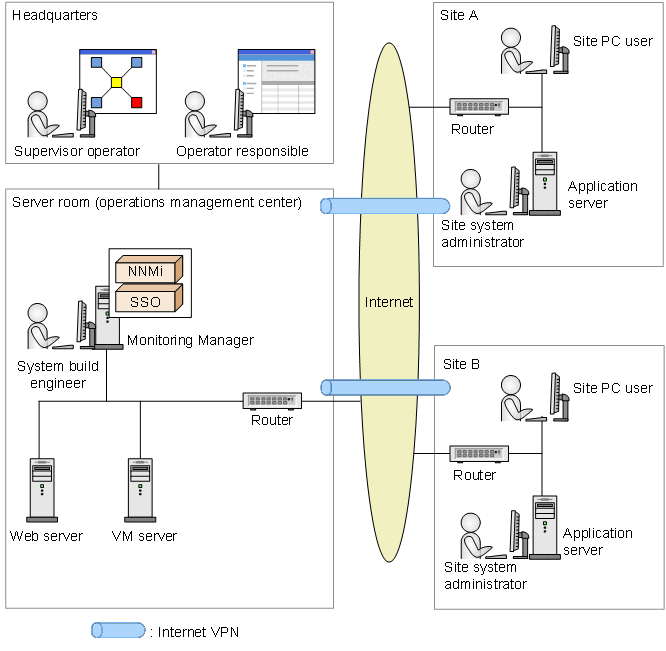 Headquarters

Supervisor operator

Operator responsible

Server room (operations management center)

NNMi

SSO

Monitoring Manager

System build engineer

Router

Web server

VM server

Internet

Site A

Site PC user

Router

Application server

Site system administrator

Site B

Site PC user

Router

Application server

Site system administrator

: Internet VPN