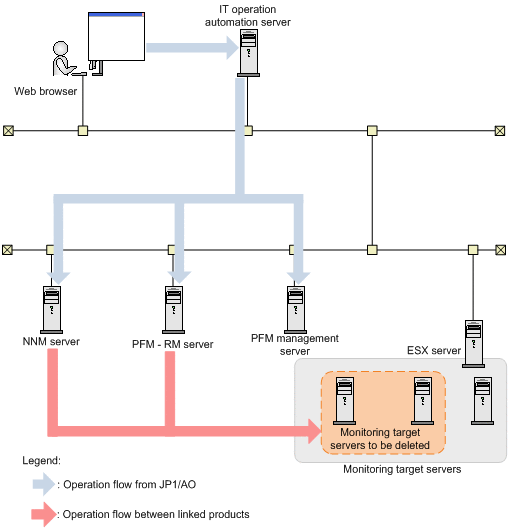 IT operation automation server

Web browser

NNM server

PFM - RM server

PFM management server

ESX server

Monitoring target servers to be deleted

Monitoring target servers

Legend:

: Operation flow from JP1/AO

: Operation flow between linked products