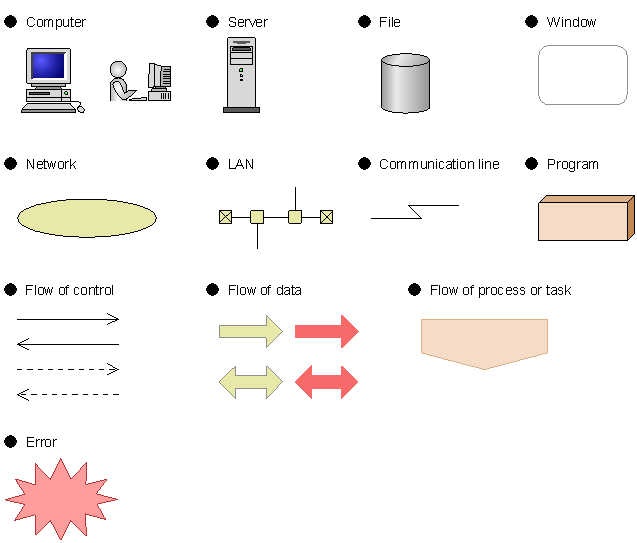 ● Computer
● Server
● File
● Window

● Network
● LAN
● Communication line
● Program

● Flow of control
● Flow of data
● Flow of process or task

● Error