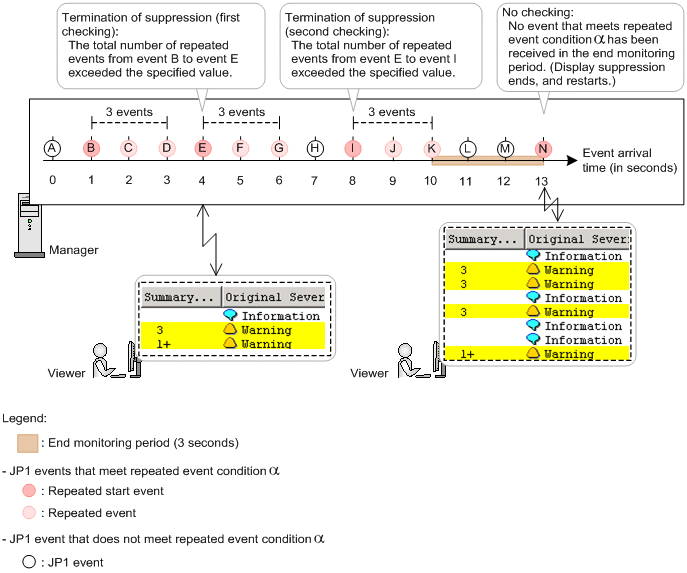 Termination of suppression (first checking):
The total number of repeated events from event B to event E exceeded the specified value.

Termination of suppression (second checking):
The total number of repeated events from event E to event I exceeded the specified value.

No checking:
No event that meets repeated event condition $\alpha$ has been received in the end monitoring period. (Display suppression ends, and restarts.)

3 events
3 events
3 events

A B C D E F G H I J K L M N

Event arrival time (in seconds)

0 1 2 3 4 5 6 7 8 9 10 11 12 13

Manager

| Summary... | Original Sever |
|---|---|
| | Information |
| 3 | Warning |
| 1+ | Warning |

Viewer

| Summary... | Original Sever |
|---|---|
| | Information |
| 3 | Warning |
| 3 | Warning |
| | Information |
| 3 | Warning |
| | Information |
| | Information |
| 1+ | Warning |

Viewer

Legend:
: End monitoring period (3 seconds)
- JP1 events that meet repeated event condition $\alpha$
: Repeated start event
: Repeated event
- JP1 event that does not meet repeated event condition $\alpha$
: JP1 event