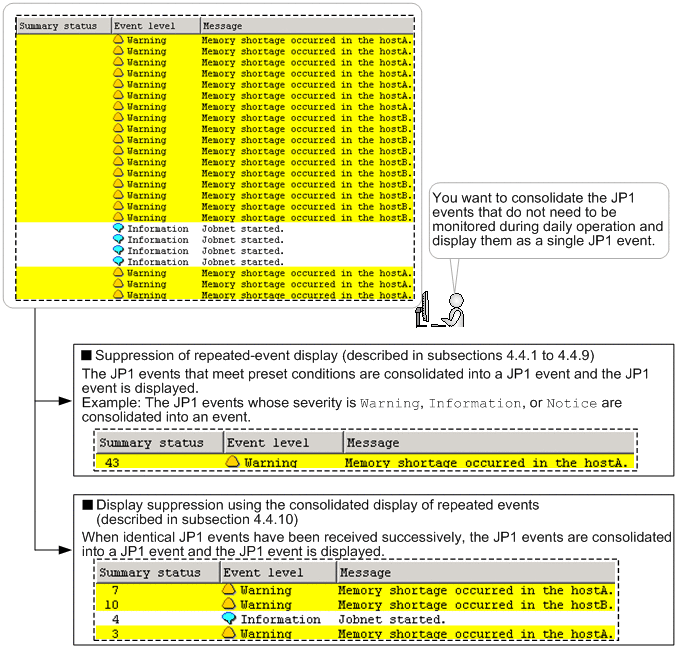 | Summary status | Event level | Message |
|---|---|---|
| | Warning | Memory shortage occurred in the hostA. |
| | Warning | Memory shortage occurred in the hostA. |
| | Warning | Memory shortage occurred in the hostA. |
| | Warning | Memory shortage occurred in the hostA. |
| | Warning | Memory shortage occurred in the hostA. |
| | Warning | Memory shortage occurred in the hostA. |
| | Warning | Memory shortage occurred in the hostA. |
| | Warning | Memory shortage occurred in the hostB. |
| | Warning | Memory shortage occurred in the hostB. |
| | Warning | Memory shortage occurred in the hostB. |
| | Warning | Memory shortage occurred in the hostB. |
| | Warning | Memory shortage occurred in the hostB. |
| | Warning | Memory shortage occurred in the hostB. |
| | Warning | Memory shortage occurred in the hostB. |
| | Warning | Memory shortage occurred in the hostB. |
| | Warning | Memory shortage occurred in the hostB. |
| | Warning | Memory shortage occurred in the hostB. |
| | Information | Jobnet started. |
| | Information | Jobnet started. |
| | Information | Jobnet started. |
| | Information | Jobnet started. |
| | Warning | Memory shortage occurred in the hostA. |
| | Warning | Memory shortage occurred in the hostA. |
| | Warning | Memory shortage occurred in the hostA. |

You want to consolidate the JP1 events that do not need to be monitored during daily operation and display them as a single JP1 event.

■ Suppression of repeated-event display (described in subsections 4.4.1 to 4.4.9)
The JP1 events that meet preset conditions are consolidated into a JP1 event and the JP1 event is displayed.
Example: The JP1 events whose severity is Warning, Information, or Notice are consolidated into an event.

| Summary status | Event level | Message |
|---|---|---|
| 43 | Warning | Memory shortage occurred in the hostA. |

■ Display suppression using the consolidated display of repeated events (described in subsection 4.4.10)
When identical JP1 events have been received successively, the JP1 events are consolidated into a JP1 event and the JP1 event is displayed.

| Summary status | Event level | Message |
|---|---|---|
| 7 | Warning | Memory shortage occurred in the hostA. |
| 10 | Warning | Memory shortage occurred in the hostB. |
| 4 | Information | Jobnet started. |
| 3 | Warning | Memory shortage occurred in the hostA. |