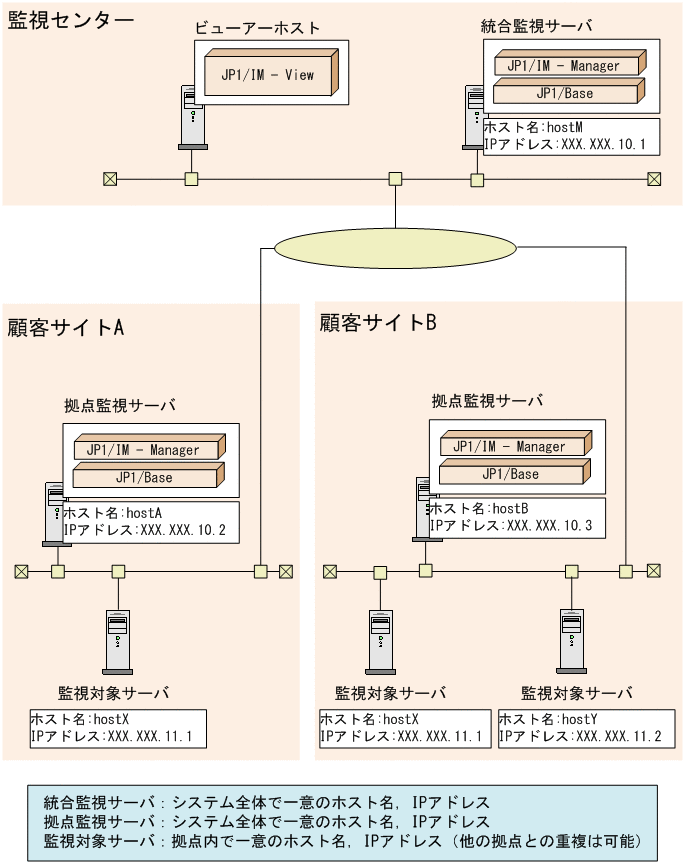 監視センター

ビューアーホスト

JP1/IM - View

統合監視サーバ

JP1/IM - Manager

JP1/Base

ホスト名:hostM
IPアドレス:XXX.XXX.10.1

顧客サイトA

拠点監視サーバ

JP1/IM - Manager

JP1/Base

ホスト名:hostA
IPアドレス:XXX.XXX.10.2

監視対象サーバ

ホスト名:hostX
IPアドレス:XXX.XXX.11.1

顧客サイトB

拠点監視サーバ

JP1/IM - Manager

JP1/Base

ホスト名:hostB
IPアドレス:XXX.XXX.10.3

監視対象サーバ

ホスト名:hostX
IPアドレス:XXX.XXX.11.1

監視対象サーバ

ホスト名:hostY
IPアドレス:XXX.XXX.11.2

統合監視サーバ：システム全体で一意のホスト名，IPアドレス
拠点監視サーバ：システム全体で一意のホスト名，IPアドレス
監視対象サーバ：拠点内で一意のホスト名，IPアドレス（他の拠点との重複は可能）