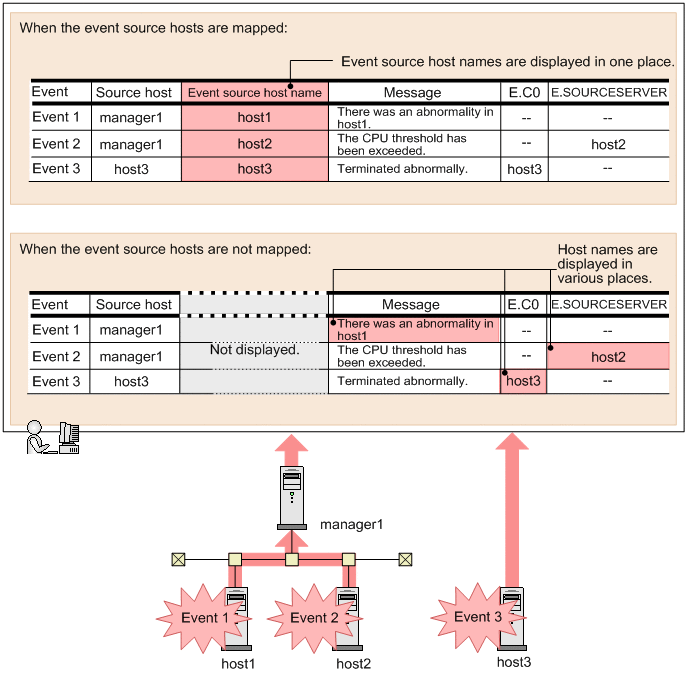 When the event source hosts are mapped:

Event source host names are displayed in one place.

| Event | Source host | Event source host name | Message | E.C0 | E.SOURCESERVER |
|---|---|---|---|---|---|
| Event 1 | manager1 | host1 | There was an abnormality in host1. | -- | -- |
| Event 2 | manager1 | host2 | The CPU threshold has been exceeded. | -- | host2 |
| Event 3 | host3 | host3 | Terminated abnormally. | host3 | -- |

When the event source hosts are not mapped:

Host names are displayed in various places.

| Event | Source host | | Message | E.C0 | E.SOURCESERVER |
|---|---|---|---|---|---|
| Event 1 | manager1 | | There was an abnormality in host1 | -- | -- |
| Event 2 | manager1 | Not displayed. | The CPU threshold has been exceeded. | -- | host2 |
| Event 3 | host3 | | Terminated abnormally. | host3 | -- |

manager1

Event 1

Event 2

Event 3

host1

host2

host3