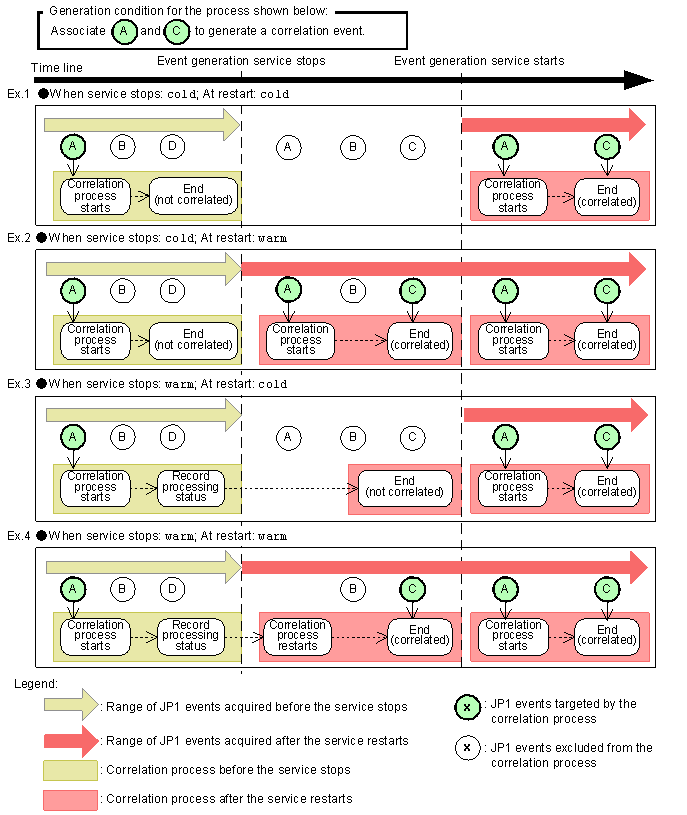 Generation condition for the process shown below:
Associate A and C to generate a correlation event.

Time line
Event generation service stops
Event generation service starts

Ex.1 ●When service stops: cold; At restart: cold

A B D A B C A C

Correlation process starts
End (not correlated)
Correlation process starts
End (correlated)

Ex.2 ●When service stops: cold; At restart: warm

A B D A B C A C

Correlation process starts
End (not correlated)
Correlation process starts
End (correlated)
Correlation process starts
End (correlated)

Ex.3 ●When service stops: warm; At restart: cold

A B D A B C A C

Correlation process starts
Record processing status
End (not correlated)
Correlation process starts
End (correlated)

Ex.4 ●When service stops: warm; At restart: warm

A B D B C A C

Correlation process starts
Record processing status
Correlation process restarts
End (correlated)
Correlation process starts
End (correlated)

Legend:
: Range of JP1 events acquired before the service stops
: Range of JP1 events acquired after the service restarts
: Correlation process before the service stops
: Correlation process after the service restarts
x : JP1 events targeted by the correlation process
x : JP1 events excluded from the correlation process