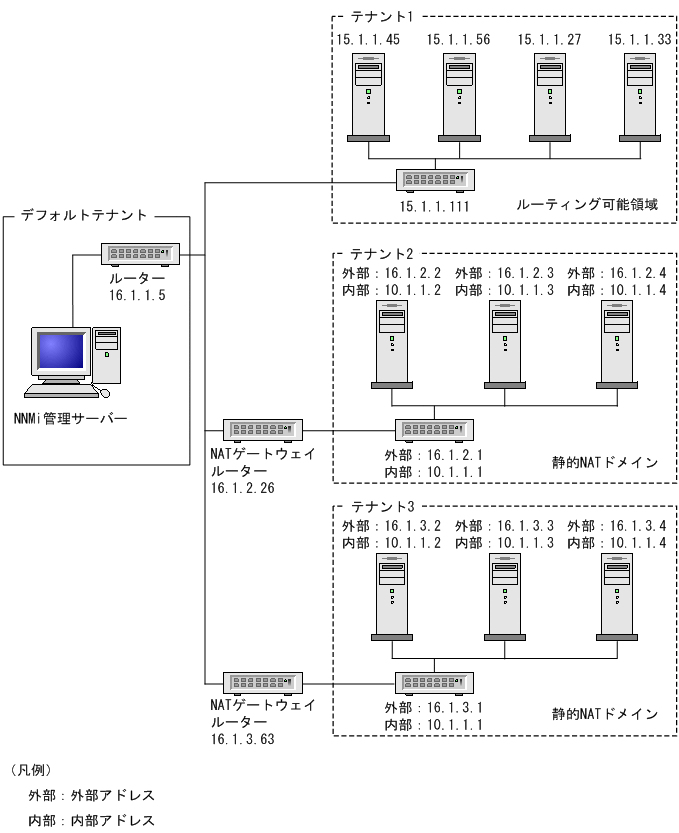 テナント1
15.1.1.45
15.1.1.56
15.1.1.27
15.1.1.33
15.1.1.111
ルーティング可能領域

デフォルトテナント
ルーター
16.1.1.5
NNMi管理サーバー

テナント2
外部：16.1.2.2
内部：10.1.1.2
外部：16.1.2.3
内部：10.1.1.3
外部：16.1.2.4
内部：10.1.1.4
NATゲートウェイ
ルーター
16.1.2.26
外部：16.1.2.1
内部：10.1.1.1
静的NATドメイン

テナント3
外部：16.1.3.2
内部：10.1.1.2
外部：16.1.3.3
内部：10.1.1.3
外部：16.1.3.4
内部：10.1.1.4
NATゲートウェイ
ルーター
16.1.3.63
外部：16.1.3.1
内部：10.1.1.1
静的NATドメイン

（凡例）
外部：外部アドレス
内部：内部アドレス