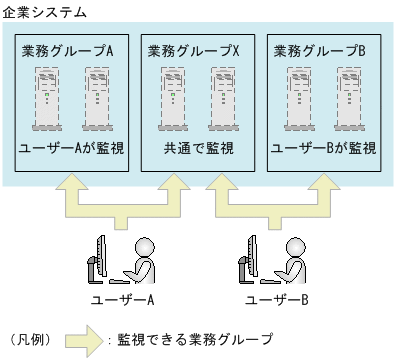 企業システム

業務グループA

ユーザーAが監視

業務グループX

共通で監視

業務グループB

ユーザーBが監視

ユーザーA

ユーザーB

（凡例）　：監視できる業務グループ