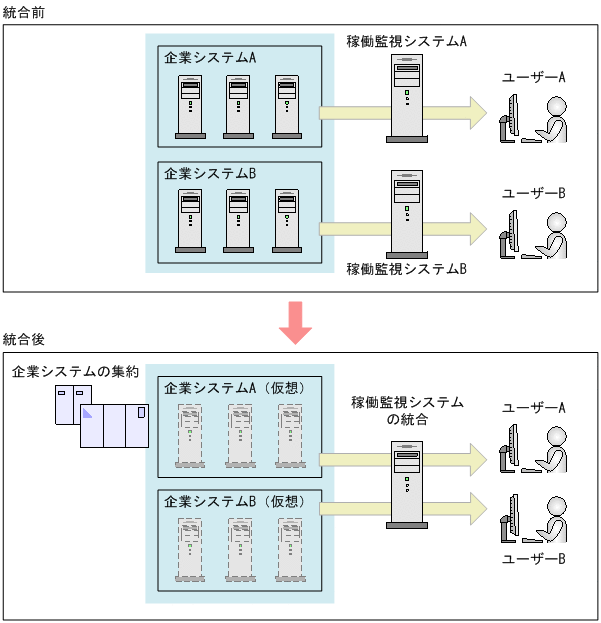 統合前

企業システムA

稼働監視システムA

ユーザーA

企業システムB

ユーザーB

稼働監視システムB

統合後

企業システムの集約

企業システムA（仮想）

稼働監視システムの統合

ユーザーA

企業システムB（仮想）

ユーザーB