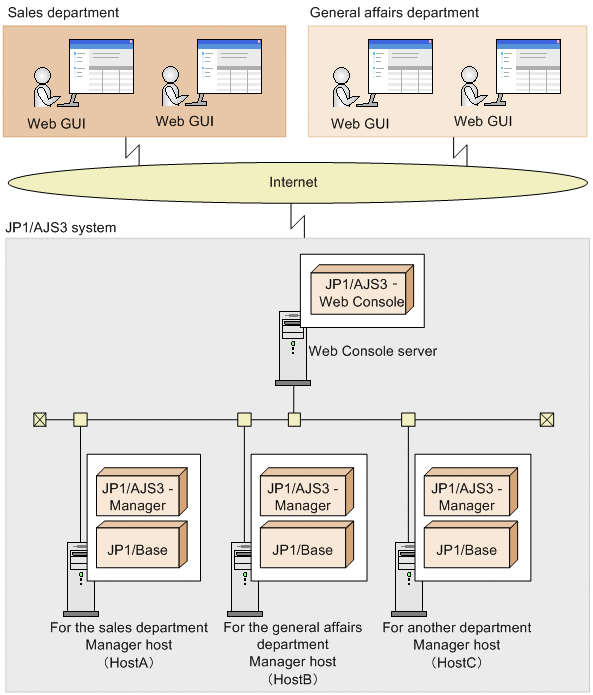 Sales department

Web GUI

Web GUI

General affairs department

Web GUI

Web GUI

Internet

JP1/AJS3 system

JP1/AJS3 - Web Console

Web Console server

JP1/AJS3 - Manager

JP1/Base

For the sales department Manager host (HostA)

JP1/AJS3 - Manager

JP1/Base

For the general affairs department Manager host (HostB)

JP1/AJS3 - Manager

JP1/Base

For another department Manager host (HostC)