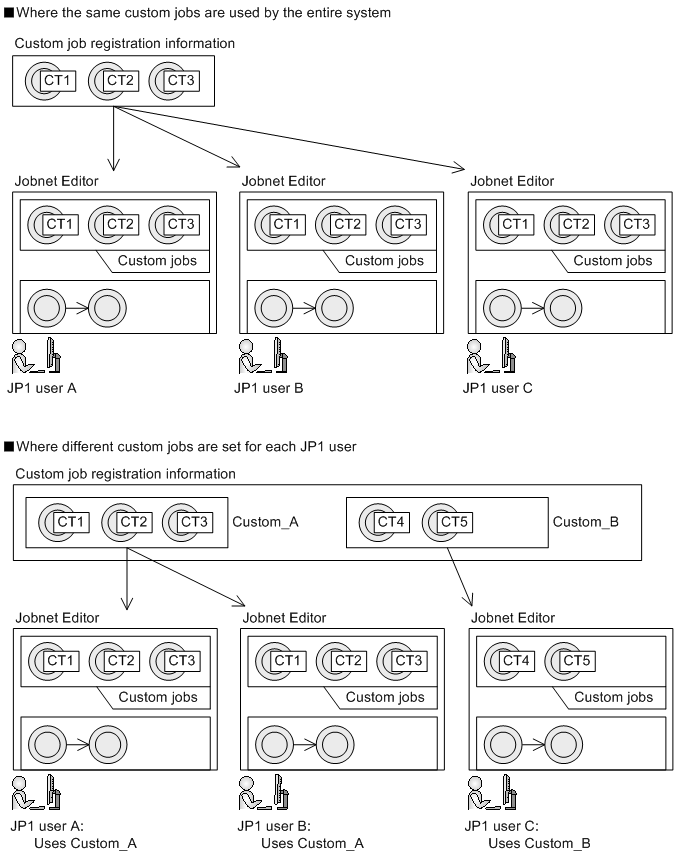 ■Where the same custom jobs are used by the entire system

Custom job registration information

CT1 CT2 CT3

Jobnet Editor

CT1 CT2 CT3

Custom jobs

JP1 user A

Jobnet Editor

CT1 CT2 CT3

Custom jobs

JP1 user B

Jobnet Editor

CT1 CT2 CT3

Custom jobs

JP1 user C

■Where different custom jobs are set for each JP1 user

Custom job registration information

CT1 CT2 CT3 Custom_A

CT4 CT5 Custom_B

Jobnet Editor

CT1 CT2 CT3

Custom jobs

JP1 user A:
Uses Custom_A

Jobnet Editor

CT1 CT2 CT3

Custom jobs

JP1 user B:
Uses Custom_A

Jobnet Editor

CT4 CT5

Custom jobs

JP1 user C:
Uses Custom_B