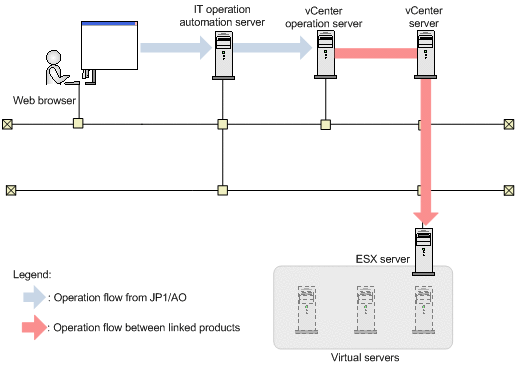 IT operation automation server

vCenter operation server

vCenter server

Web browser

ESX server

Legend:

: Operation flow from JP1/AO

: Operation flow between linked products

Virtual servers