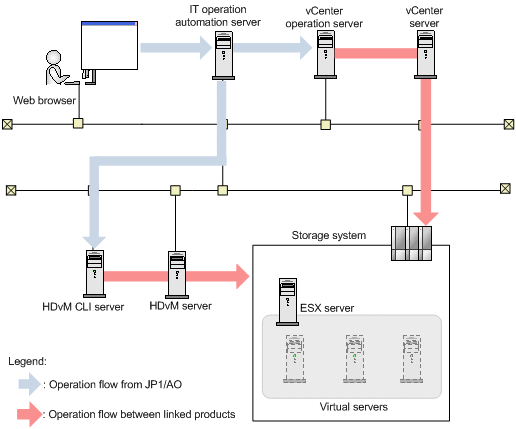 IT operation automation server

vCenter operation server

vCenter server

Web browser

Storage system

HDvM CLI server

HDvM server

ESX server

Virtual servers

Legend:

: Operation flow from JP1/AO

: Operation flow between linked products