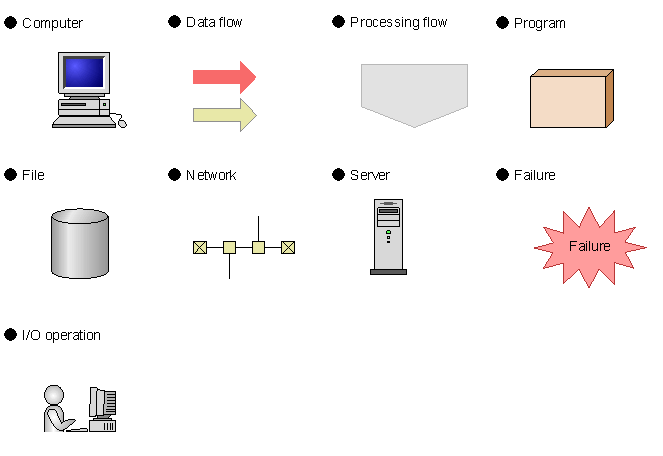 ● Computer

● Data flow

● Processing flow

● Program

● File

● Network

● Server

● Failure

Failure

● I/O operation