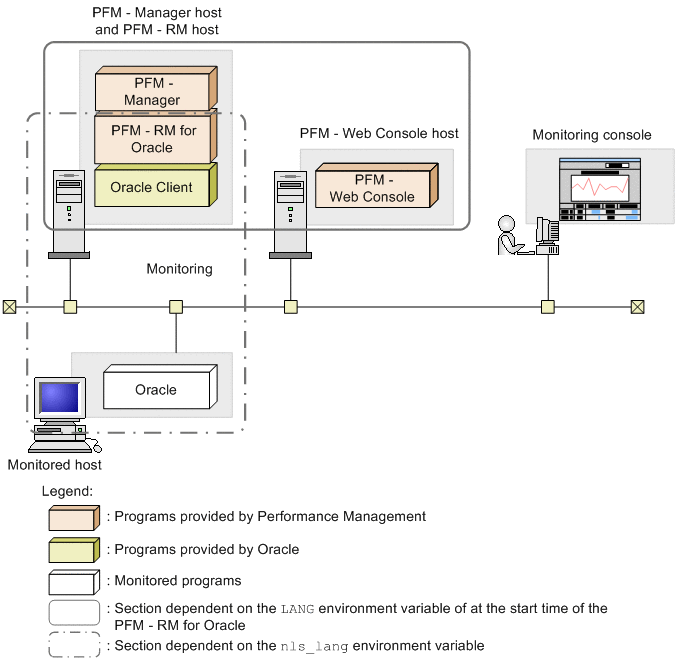 PFM - Manager host and PFM - RM host

PFM - Manager

PFM - RM for Oracle

Oracle Client

PFM - Web Console host

PFM - Web Console

Monitoring console

Monitoring

Oracle

Monitored host

Legend:

: Programs provided by Performance Management

: Programs provided by Oracle

: Monitored programs

: Section dependent on the LANG environment variable of at the start time of the PFM - RM for Oracle

: Section dependent on the nls_lang environment variable