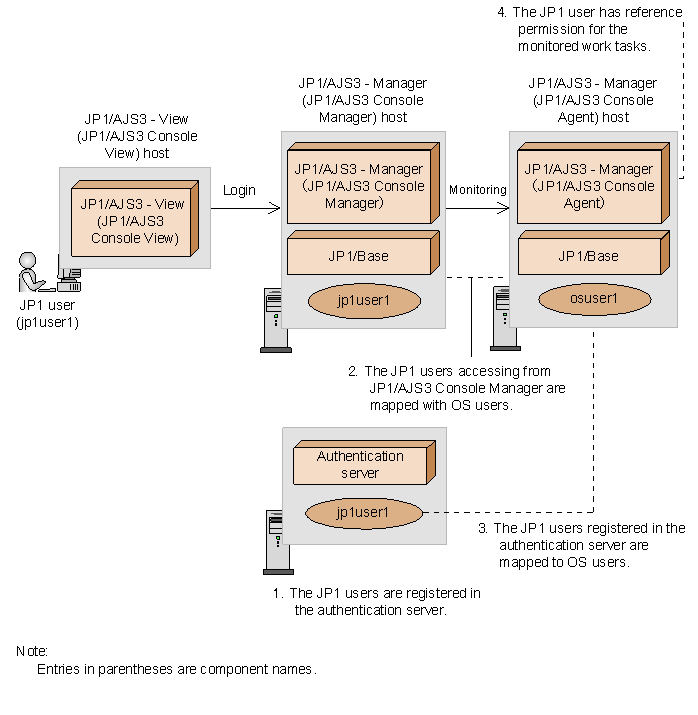 4. The JP1 user has reference permission for the monitored work tasks.

JP1/AJS3 - View (JP1/AJS3 Console View) host

JP1/AJS3 - View (JP1/AJS3 Console View)

JP1 user (jp1user1)

Login

JP1/AJS3 - Manager (JP1/AJS3 Console Manager) host

JP1/AJS3 - Manager (JP1/AJS3 Console Manager)

JP1/Base

jp1user1

Monitoring

JP1/AJS3 - Manager (JP1/AJS3 Console Agent) host

JP1/AJS3 - Manager (JP1/AJS3 Console Agent)

JP1/Base

osuser1

2. The JP1 users accessing from JP1/AJS3 Console Manager are mapped with OS users.

Authentication server

jp1user1

3. The JP1 users registered in the authentication server are mapped to OS users.

1. The JP1 users are registered in the authentication server.

Note:
Entries in parentheses are component names.