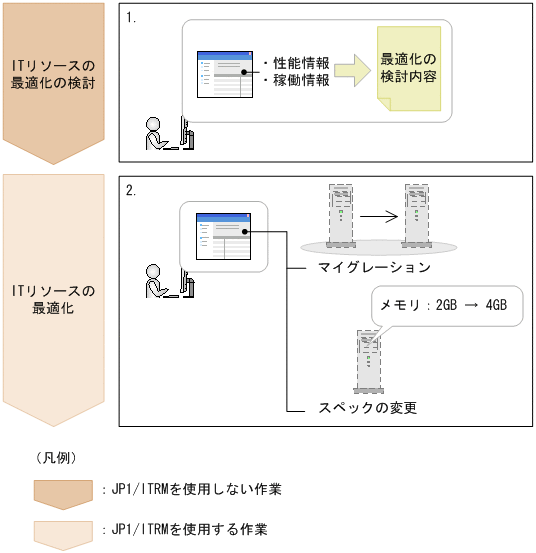 ITリソースの最適化の検討

1.

・性能情報
・稼働情報

最適化の検討内容

ITリソースの最適化

2.

マイグレーション

メモリ：2GB → 4GB

スペックの変更

（凡例）

：JP1/ITRMを使用しない作業

：JP1/ITRMを使用する作業