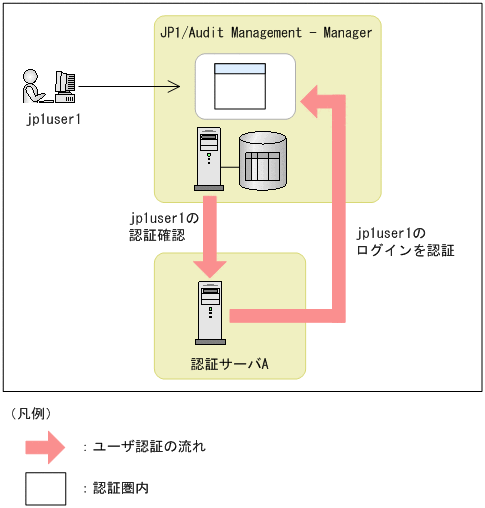 JP1/Audit Management - Manager

jp1user1

jp1user1の
認証確認

jp1user1の
ログインを認証

認証サーバA

（凡例）

：ユーザ認証の流れ

：認証圏内