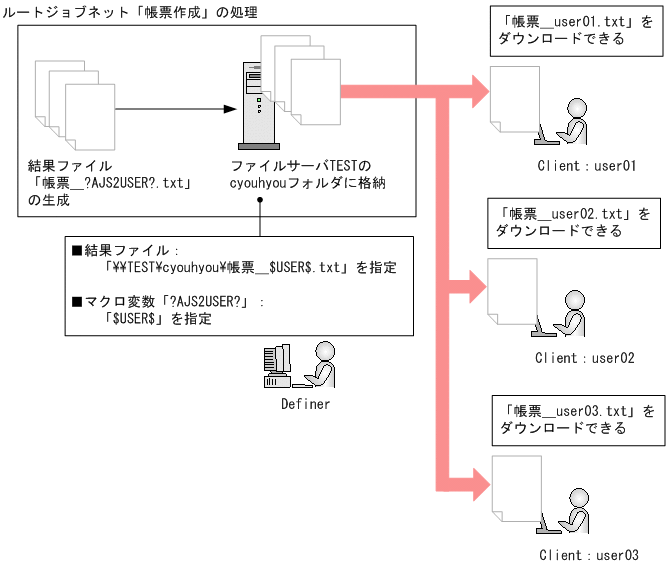 ルートジョブネット「帳票作成」の処理

結果ファイル
「帳票__?AJS2USER?.txt」
の生成

ファイルサーバTESTの
cyouhyouフォルダに格納

■結果ファイル：
「¥¥TEST¥cyouhyou¥帳票__$USER$.txt」を指定

■マクロ変数「?AJS2USER?」：
「$USER$」を指定

Definer

「帳票__user01.txt」を
ダウンロードできる

Client：user01

「帳票__user02.txt」を
ダウンロードできる

Client：user02

「帳票__user03.txt」を
ダウンロードできる

Client：user03