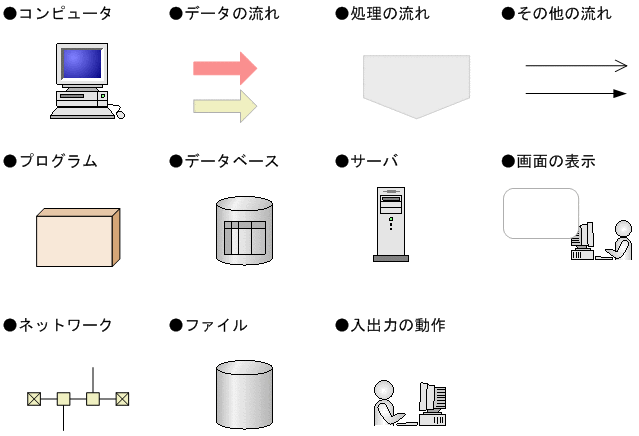 ●コンピュータ
●データの流れ
●処理の流れ
●その他の流れ
●プログラム
●データベース
●サーバ
●画面の表示
●ネットワーク
●ファイル
●入出力の動作