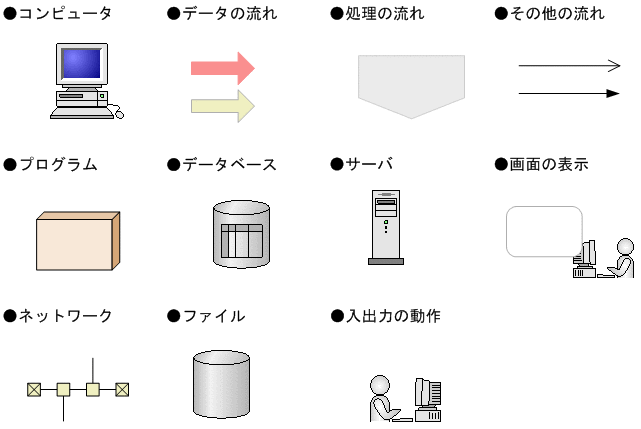 ●コンピュータ

●データの流れ

●処理の流れ

●その他の流れ

●プログラム

●データベース

●サーバ

●画面の表示

●ネットワーク

●ファイル

●入出力の動作