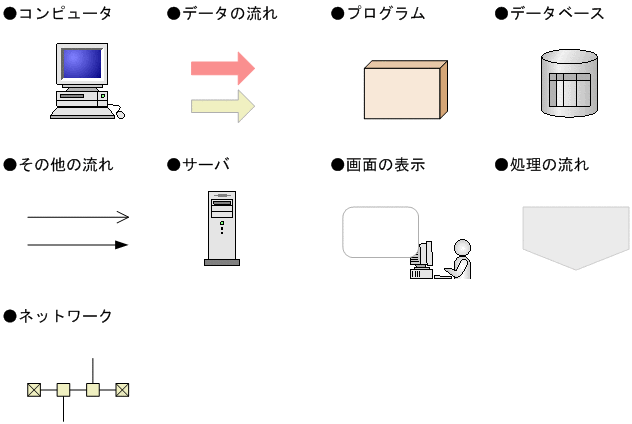 ●コンピュータ

●データの流れ

●プログラム

●データベース

●その他の流れ

●サーバ

●画面の表示

●処理の流れ

●ネットワーク