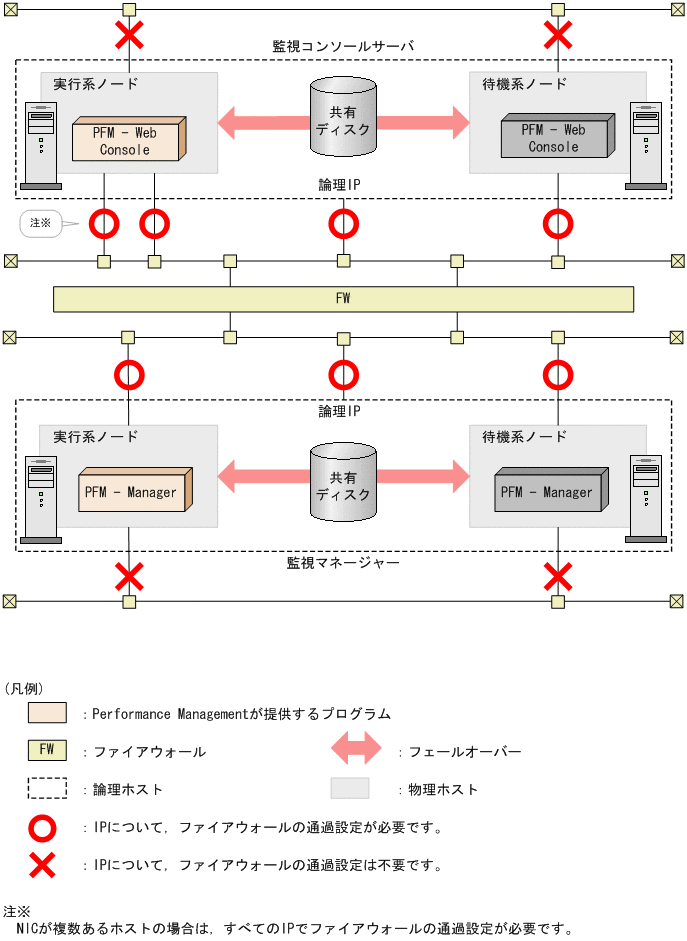 監視コンソールサーバ

実行系ノード

PFM - Web Console

共有ディスク

待機系ノード

PFM - Web Console

論理IP

注※

FW

論理IP

実行系ノード

PFM - Manager

共有ディスク

待機系ノード

PFM - Manager

監視マネージャー

（凡例）

：Performance Managementが提供するプログラム

FW ：ファイアウォール

：フェールオーバー

：論理ホスト

：物理ホスト

：IPについて，ファイアウォールの通過設定が必要です。

：IPについて，ファイアウォールの通過設定は不要です。

注※
NICが複数あるホストの場合は，すべてのIPでファイアウォールの通過設定が必要です。