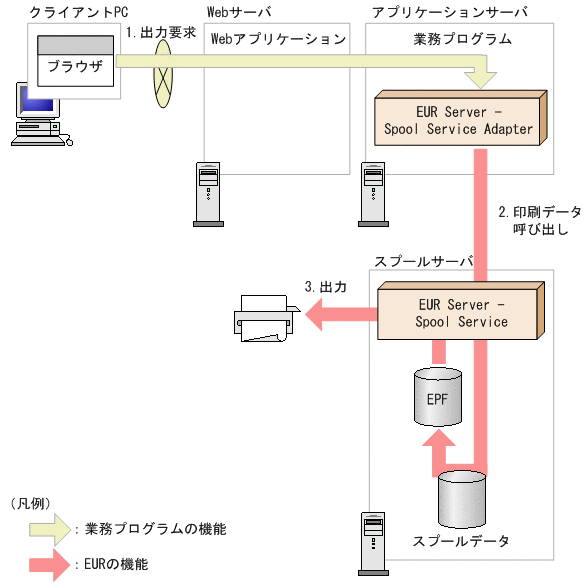 クライアントPC

ブラウザ

1. 出力要求

Webサーバ

Webアプリケーション

アプリケーションサーバ

業務プログラム

EUR Server - Spool Service Adapter

2. 印刷データ呼び出し

スプールサーバ

3. 出力

EUR Server - Spool Service

EPF

スプールデータ

（凡例）

：業務プログラムの機能

：EURの機能