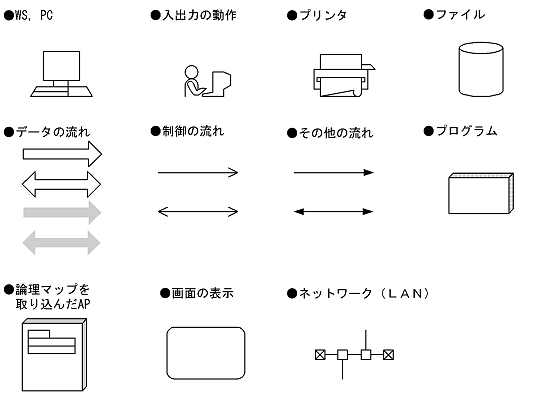 ●WS, PC

●入出力の動作

●プリンタ

●ファイル

●データの流れ

●制御の流れ

●その他の流れ

●プログラム

●論理マップを取り込んだAP

●画面の表示

●ネットワーク（ＬＡＮ）