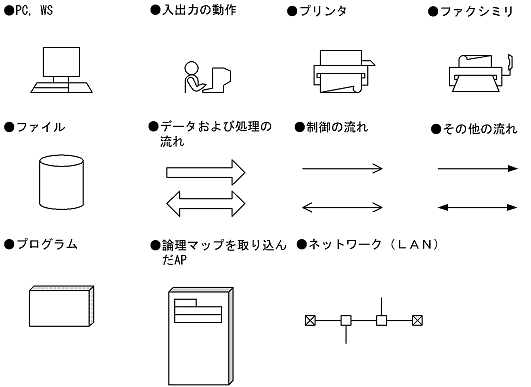 ●PC, WS

●入出力の動作

●プリンタ

●ファクシミリ

●ファイル

●データおよび処理の流れ

●制御の流れ

●その他の流れ

●プログラム

●論理マップを取り込んだAP

●ネットワーク（ＬＡＮ）