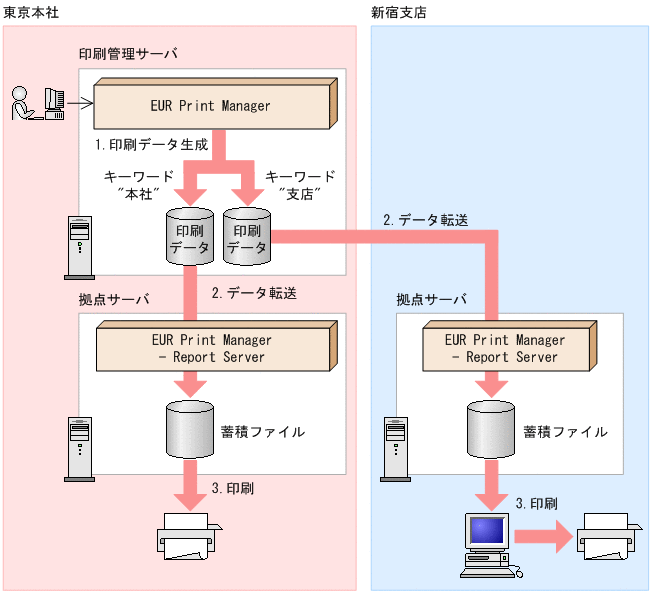 東京本社

印刷管理サーバ

EUR Print Manager

1. 印刷データ生成

キーワード
"本社"

キーワード
"支店"

印刷
データ

印刷
データ

2. データ転送

拠点サーバ

EUR Print Manager
- Report Server

蓄積ファイル

3. 印刷

新宿支店

2. データ転送

拠点サーバ

EUR Print Manager
- Report Server

蓄積ファイル

3. 印刷