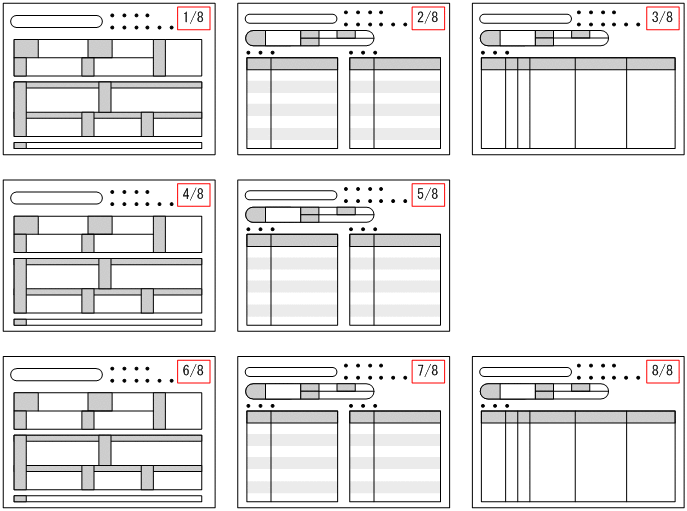 1/8

2/8

3/8

4/8

5/8

6/8

7/8

8/8